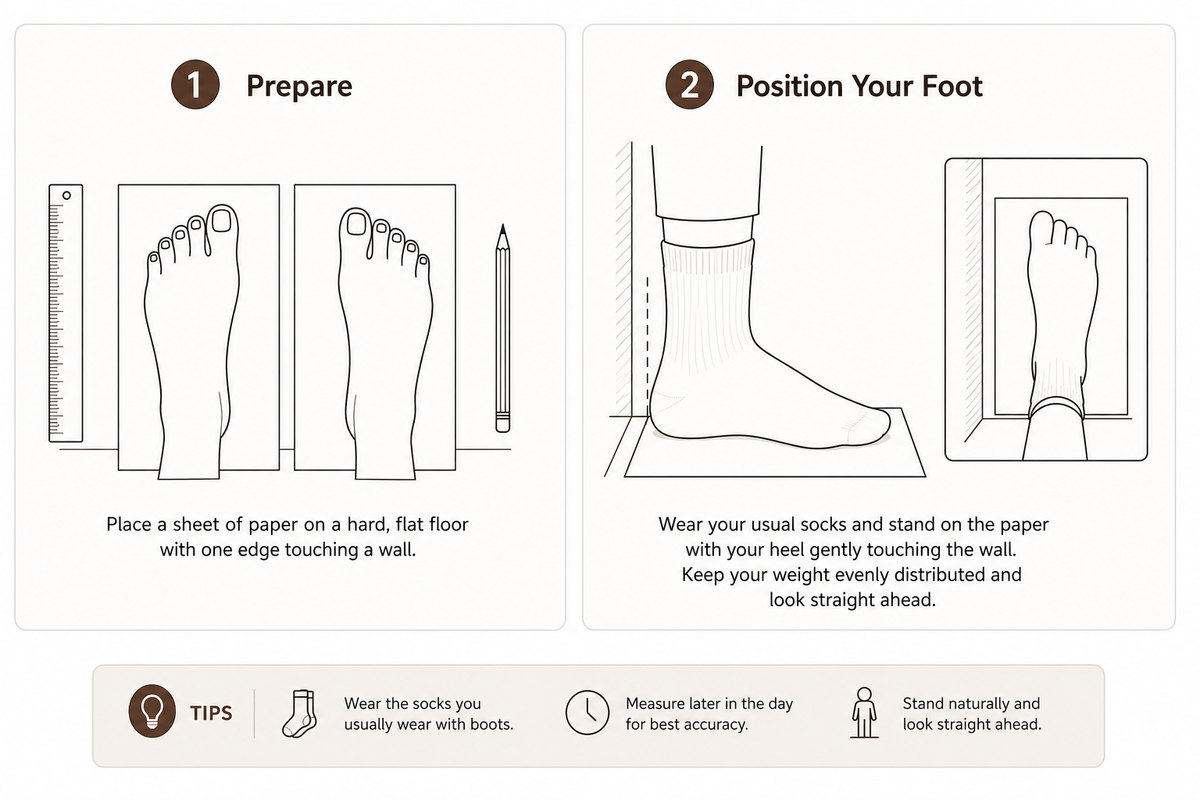 1 Prepare

Place a sheet of paper on a hard, flat floor with one edge touching a wall.

2 Position Your Foot

Wear your usual socks and stand on the paper with your heel gently touching the wall. Keep your weight evenly distributed and look straight ahead.

TIPS

Wear the socks you usually wear with boots.

Measure later in the day for best accuracy.

Stand naturally and look straight ahead.